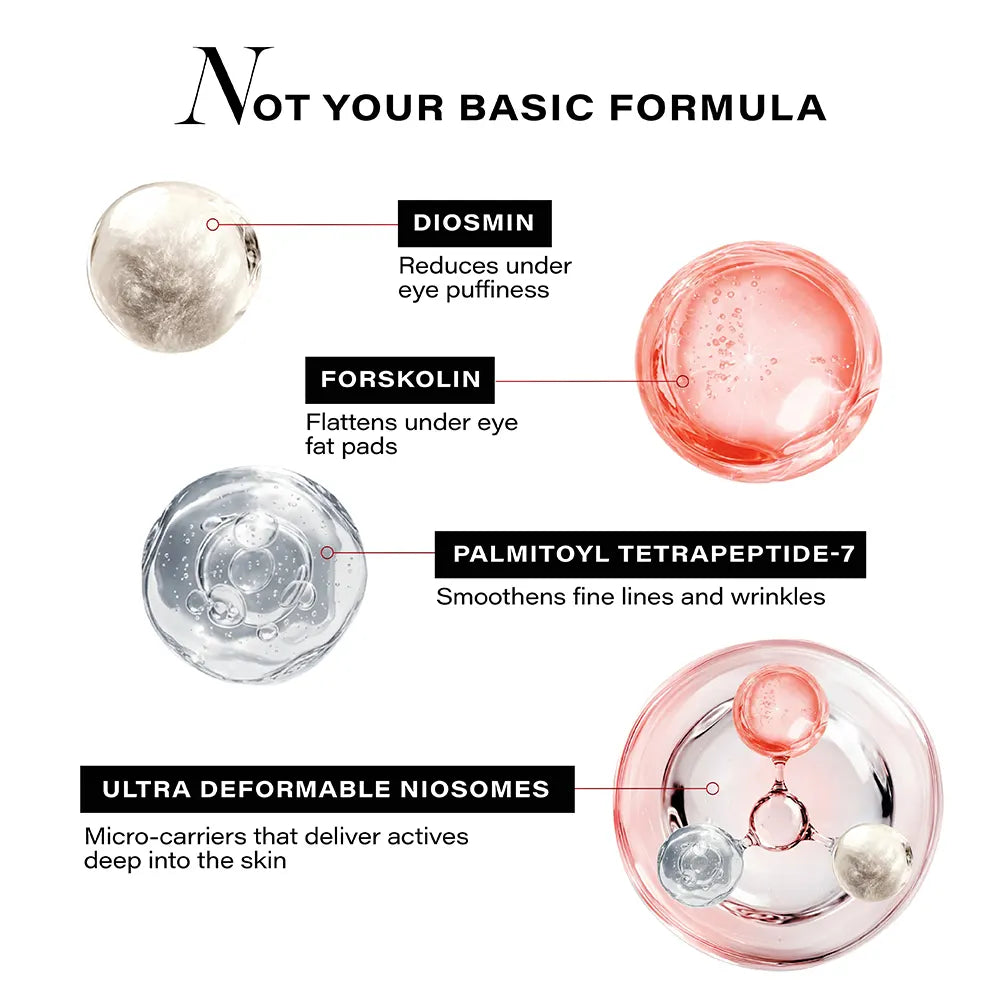 NOT YOUR BASIC FORMULA

DIOSMIN

Reduces under eye puffiness

FORSKOLIN

Flattens under eye fat pads

PALMITOYL TETRAPEPTIDE-7

Smoothens fine lines and wrinkles

ULTRA DEFORMABLE NIOSOMES

Micro-carriers that deliver actives deep into the skin